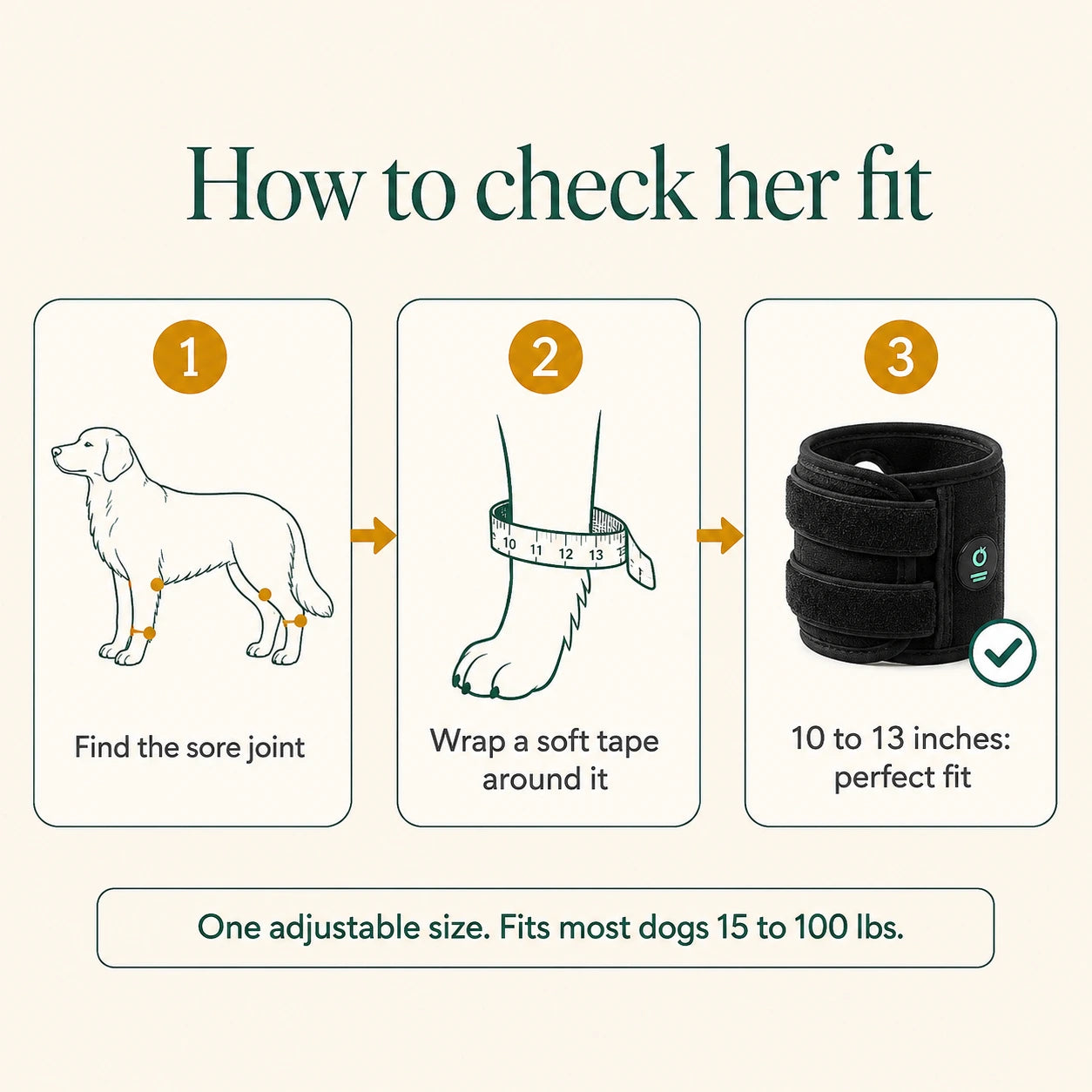 How to check her fit

1

Find the sore joint

2

10 11 12 13

Wrap a soft tape around it

3

10 to 13 inches: perfect fit

One adjustable size. Fits most dogs 15 to 100 lbs.